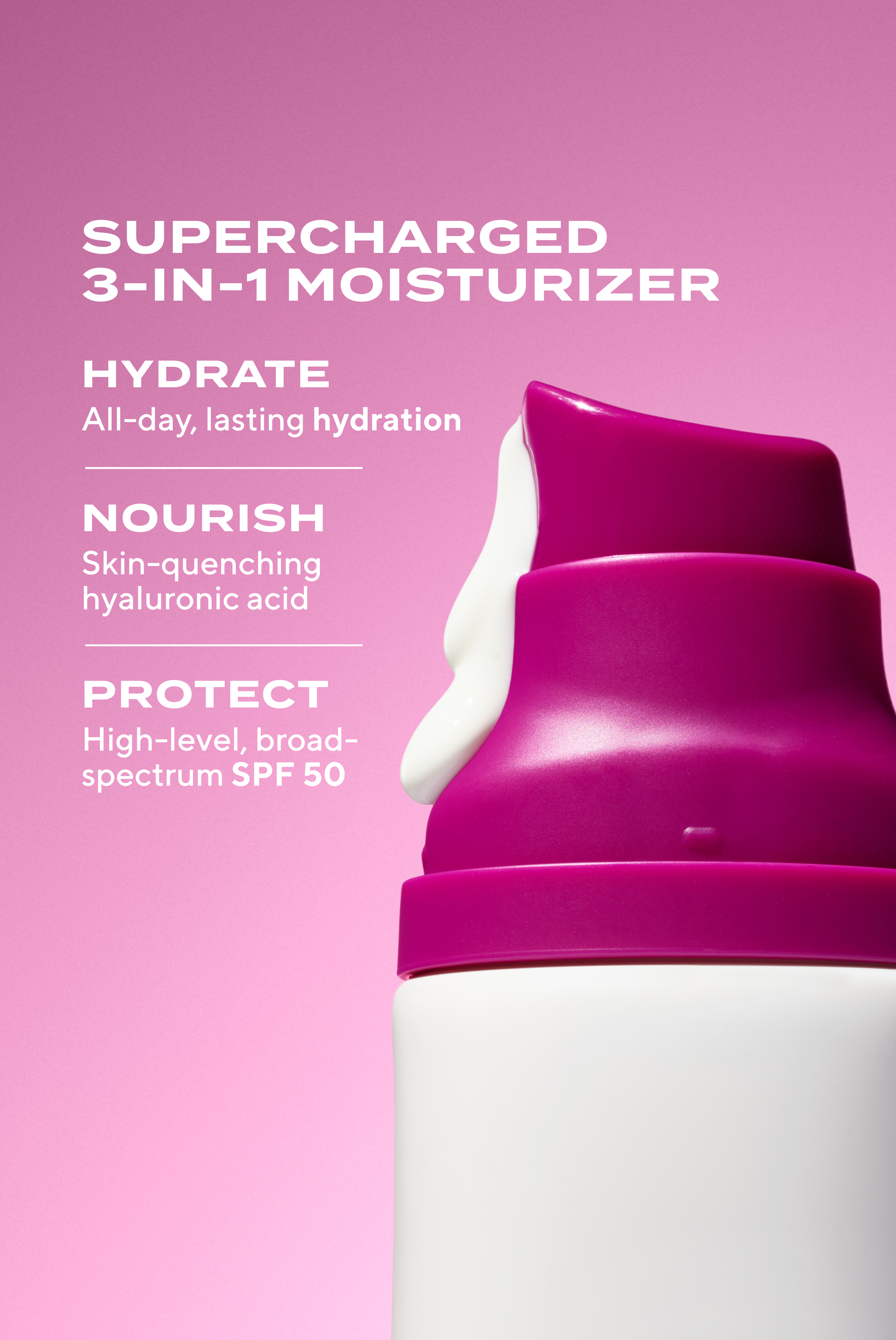 SUPERCHARGED 3-IN-1 MOISTURIZER

HYDRATE
All-day, lasting hydration

NOURISH
Skin-quenching hyaluronic acid

PROTECT
High-level, broad-spectrum SPF 50